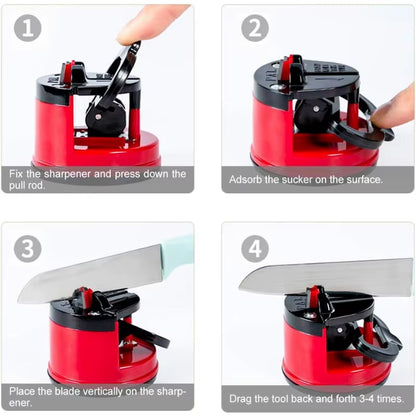 1

Fix the sharpener and press down the pull rod.

2

Adsorb the sucker on the surface.

3

Place the blade vertically on the sharpener.

4

Drag the tool back and forth 3-4 times.